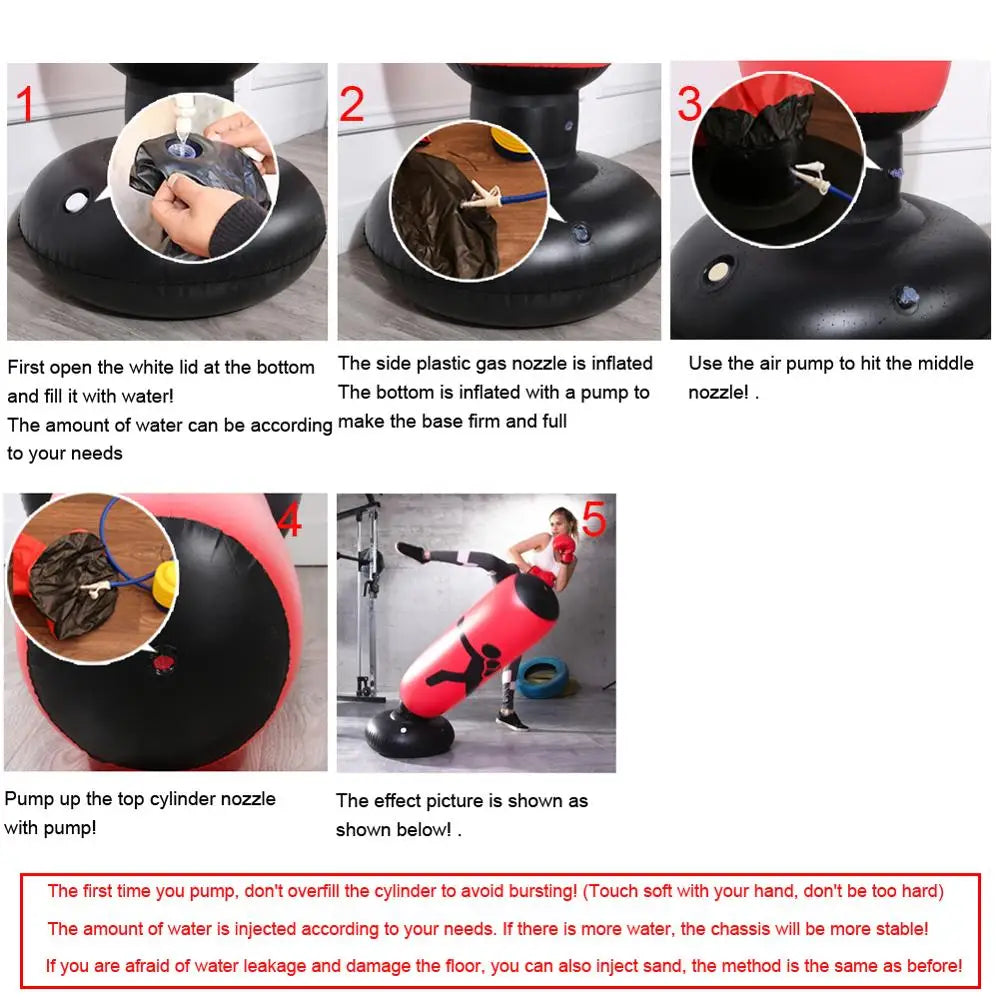 1

First open the white lid at the bottom and fill it with water!
The amount of water can be according to your needs

2

The side plastic gas nozzle is inflated
The bottom is inflated with a pump to make the base firm and full

3

Use the air pump to hit the middle nozzle! .

4

Pump up the top cylinder nozzle with pump!

5

The effect picture is shown as shown below! .

The first time you pump, don't overfill the cylinder to avoid bursting! (Touch soft with your hand, don't be too hard)
The amount of water is injected according to your needs. If there is more water, the chassis will be more stable!
If you are afraid of water leakage and damage the floor, you can also inject sand, the method is the same as before!